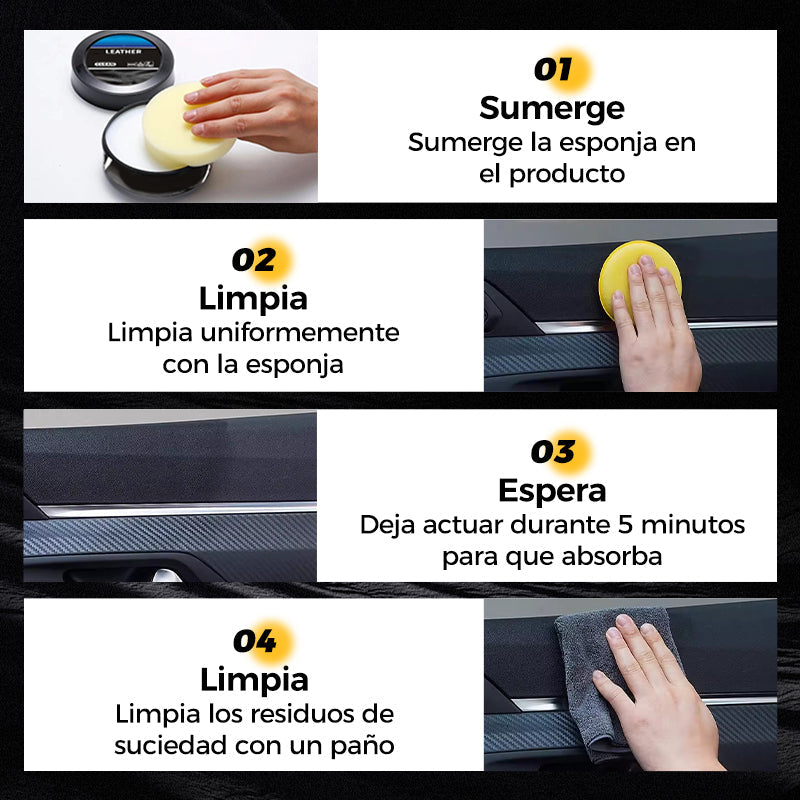 LEATHER

01
Sumerge
Sumerge la esponja en el producto

02
Limpia
Limpia uniformemente con la esponja

03
Espera
Deja actuar durante 5 minutos para que absorba

04
Limpia
Limpia los residuos de suciedad con un paño